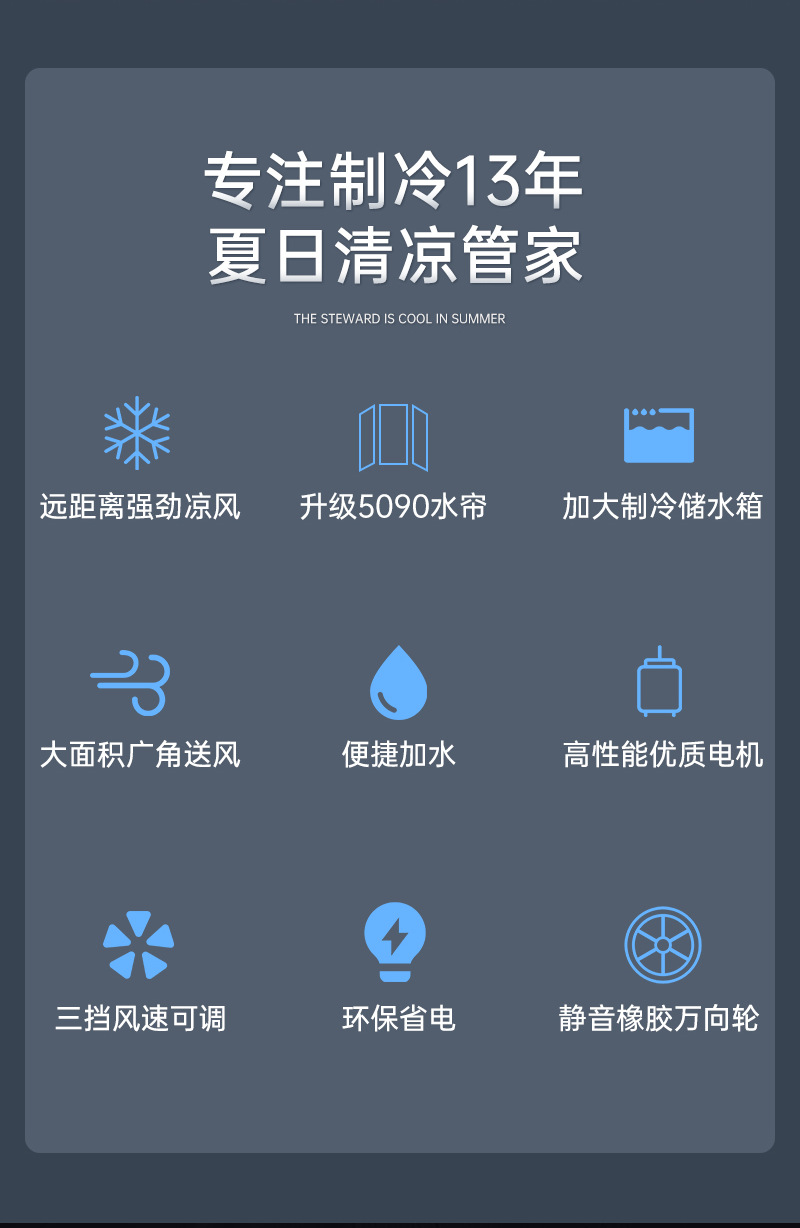 专注制冷13年
夏日清凉管家

THE STEWARD IS COOL IN SUMMER

远距离强劲凉风

升级5090水帘

加大制冷储水箱

大面积广角送风

便捷加水

高性能优质电机

三挡风速可调

环保省电

静音橡胶万向轮